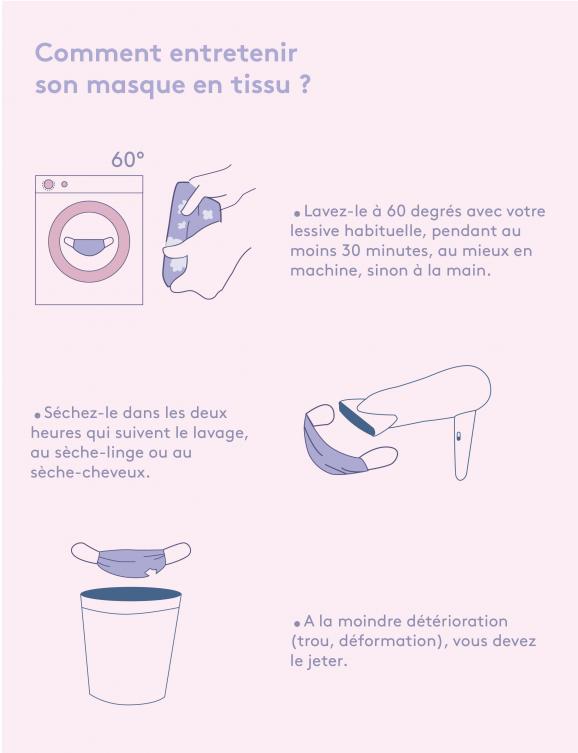 Comment entretenir son masque en tissu ?

60°

• Lavez-le à 60 degrés avec votre lessive habituelle, pendant au moins 30 minutes, au mieux en machine, sinon à la main.

• Séchez-le dans les deux heures qui suivent le lavage, au sèche-linge ou au sèche-cheveux.

• A la moindre détérioration (trou, déformation), vous devez le jeter.